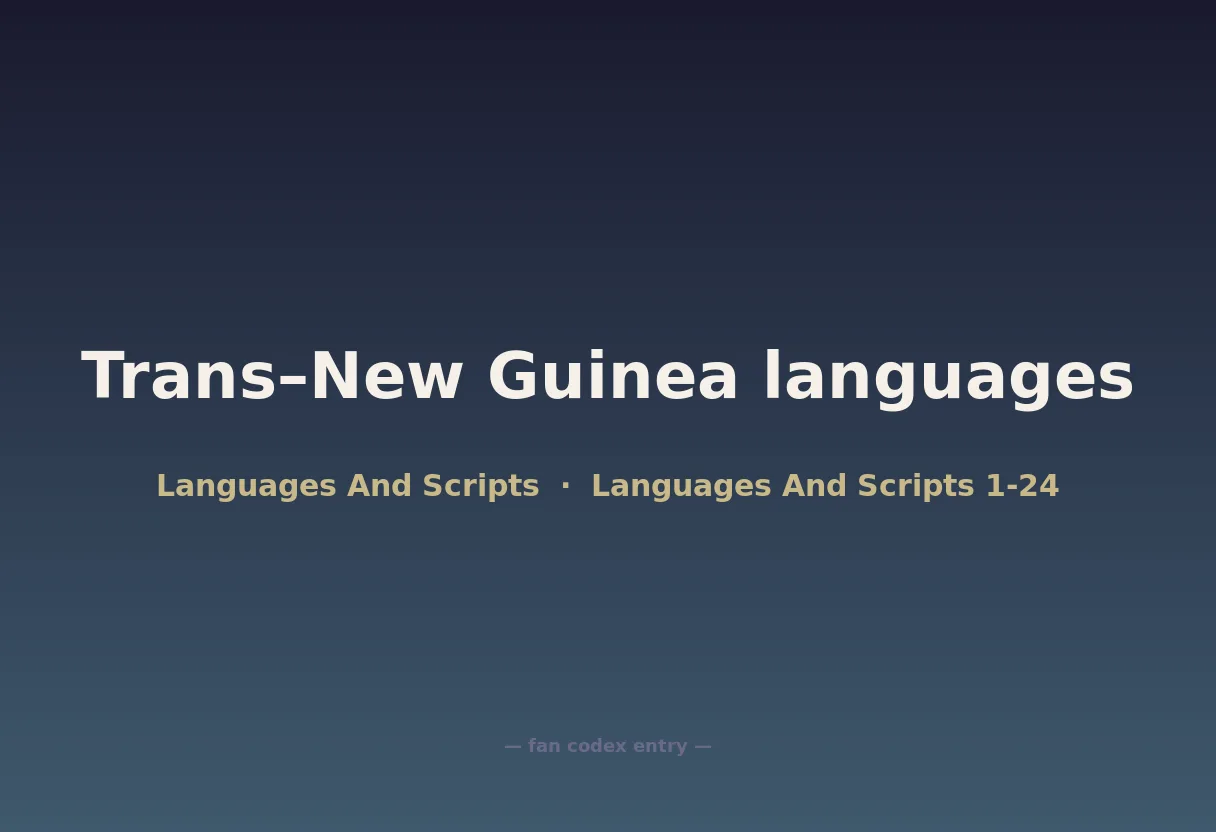 Trans–New Guinea languages

Languages And Scripts · Languages And Scripts 1-24

— fan codex entry —